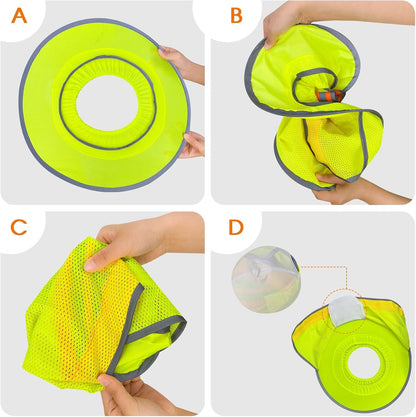 A

B

C

D